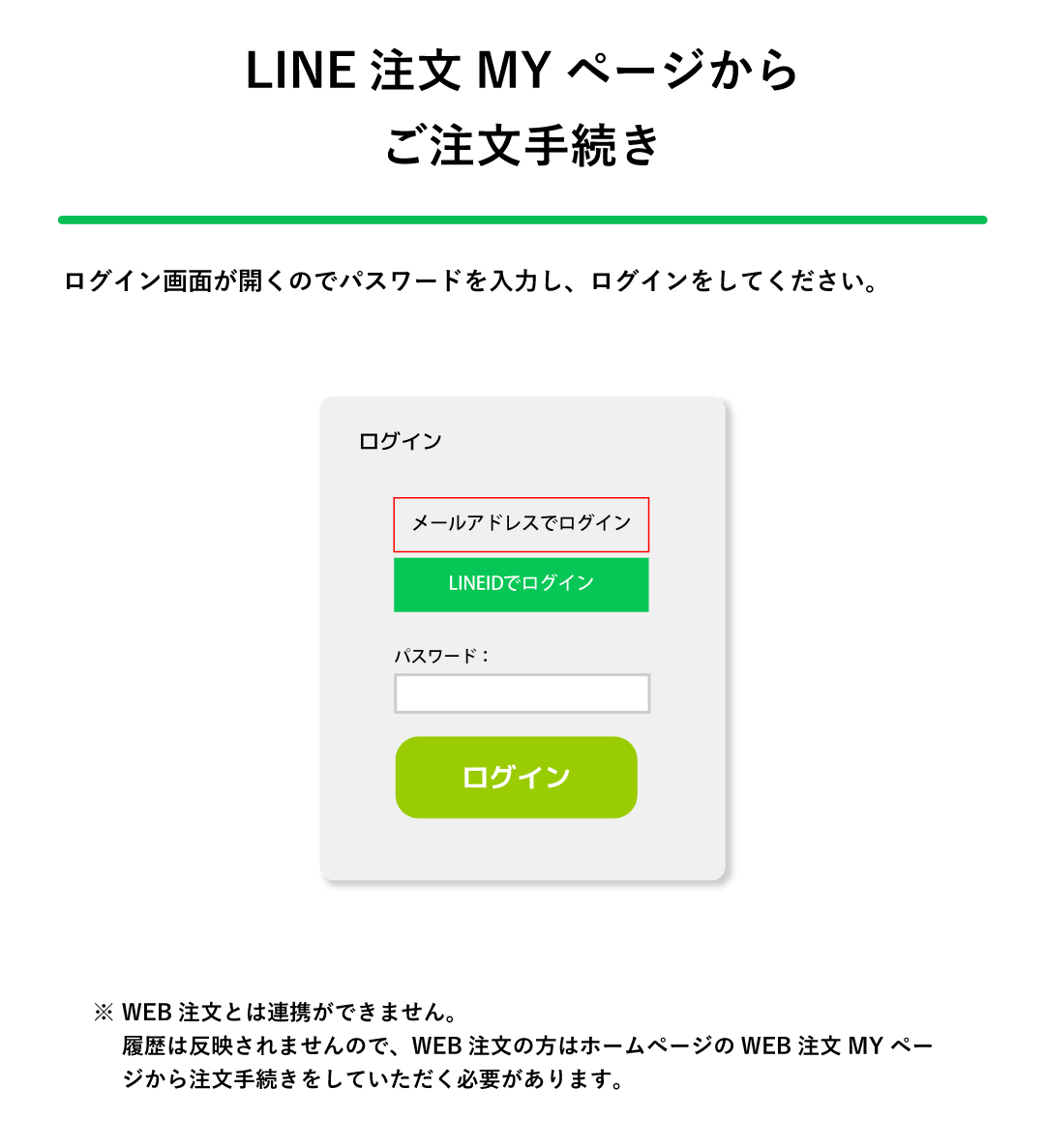 LINE 注文 MY ページから
ご注文手続き

ログイン画面が開くのでパスワードを入力し、ログインをしてください。

ログイン

メールアドレスでログイン

LINEIDでログイン

パスワード：

ログイン

※ WEB 注文とは連携ができません。
履歴は反映されませんので、WEB 注文の方はホームページの WEB 注文 MY ページから注文手続きをしていただく必要があります。